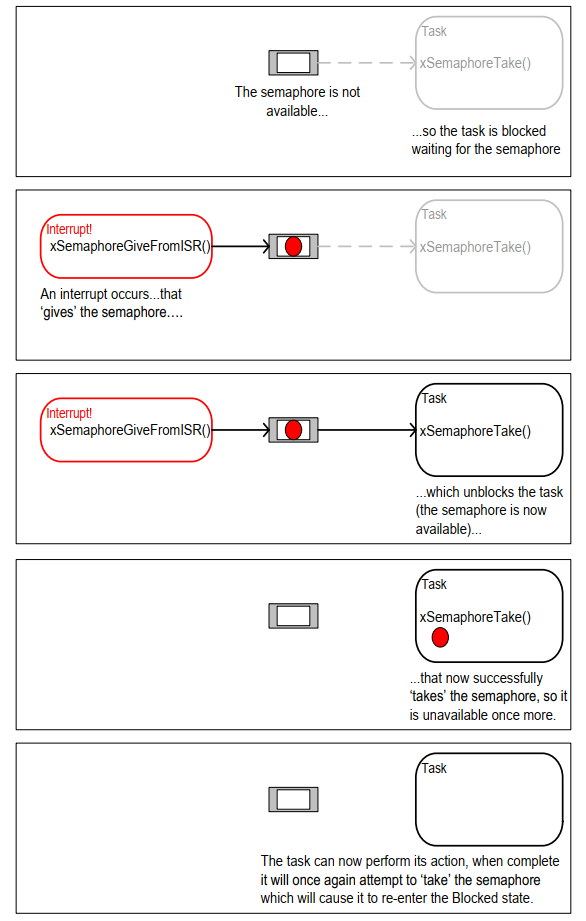 The semaphore is not available...

Task
xSemaphoreTake()

...so the task is blocked waiting for the semaphore

Interrupt!
xSemaphoreGiveFromISR()

Task
xSemaphoreTake()

An interrupt occurs...that 'gives' the semaphore....

Interrupt!
xSemaphoreGiveFromISR()

Task
xSemaphoreTake()

...which unblocks the task (the semaphore is now available)...

Task
xSemaphoreTake()

...that now successfully 'takes' the semaphore, so it is unavailable once more.

Task

The task can now perform its action, when complete it will once again attempt to 'take' the semaphore which will cause it to re-enter the Blocked state.