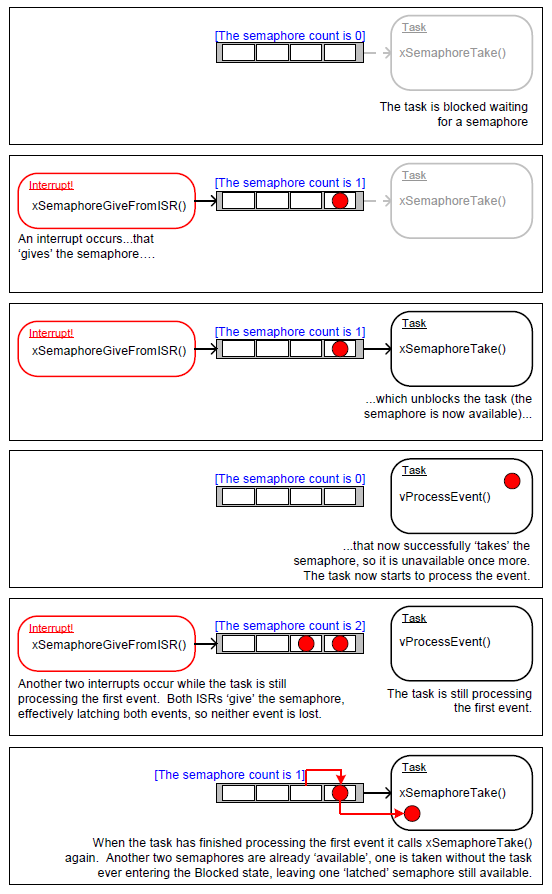 [The semaphore count is 0]

Task

xSemaphoreTake()

The task is blocked waiting for a semaphore

Interrupt!

xSemaphoreGiveFromISR()

[The semaphore count is 1]

Task

xSemaphoreTake()

An interrupt occurs...that 'gives' the semaphore….

Interrupt!

xSemaphoreGiveFromISR()

[The semaphore count is 1]

Task

xSemaphoreTake()

...which unblocks the task (the semaphore is now available)...

[The semaphore count is 0]

Task

vProcessEvent()

...that now successfully 'takes' the semaphore, so it is unavailable once more. The task now starts to process the event.

Interrupt!

xSemaphoreGiveFromISR()

[The semaphore count is 2]

Task

vProcessEvent()

Another two interrupts occur while the task is still processing the first event. Both ISRs 'give' the semaphore, effectively latching both events, so neither event is lost.

The task is still processing the first event.

[The semaphore count is 1]

Task

xSemaphoreTake()

When the task has finished processing the first event it calls xSemaphoreTake() again. Another two semaphores are already 'available', one is taken without the task ever entering the Blocked state, leaving one 'latched' semaphore still available.