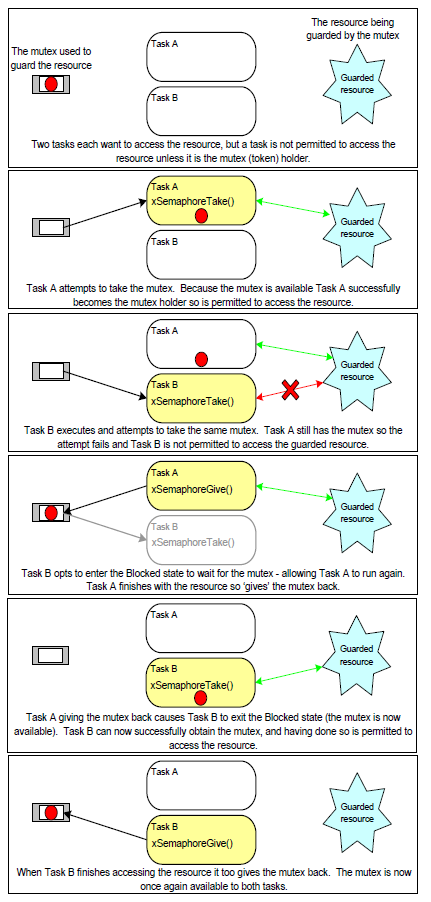 The mutex used to guard the resource

Task A

Task B

The resource being guarded by the mutex

Guarded resource

Two tasks each want to access the resource, but a task is not permitted to access the resource unless it is the mutex (token) holder.

Task A
xSemaphoreTake()

Task B

Guarded resource

Task A attempts to take the mutex. Because the mutex is available Task A successfully becomes the mutex holder so is permitted to access the resource.

Task A

Task B
xSemaphoreTake()

Guarded resource

Task B executes and attempts to take the same mutex. Task A still has the mutex so the attempt fails and Task B is not permitted to access the guarded resource.

Task A
xSemaphoreGive()

Task B
xSemaphoreTake()

Guarded resource

Task B opts to enter the Blocked state to wait for the mutex - allowing Task A to run again. Task A finishes with the resource so 'gives' the mutex back.

Task A

Task B
xSemaphoreTake()

Guarded resource

Task A giving the mutex back causes Task B to exit the Blocked state (the mutex is now available). Task B can now successfully obtain the mutex, and having done so is permitted to access the resource.

Task A

Task B
xSemaphoreGive()

Guarded resource

When Task B finishes accessing the resource it too gives the mutex back. The mutex is now once again available to both tasks.